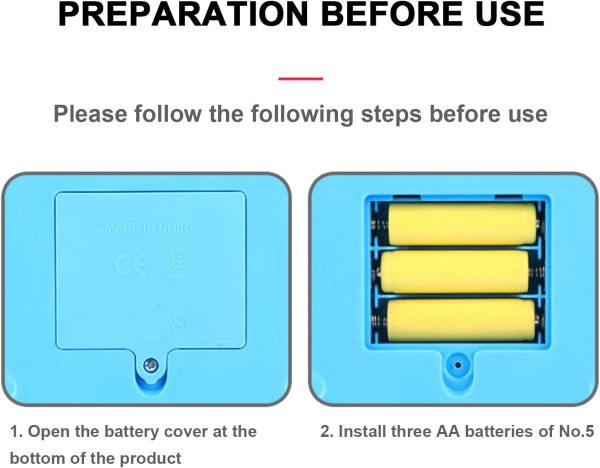 PREPARATION BEFORE USE

Please follow the following steps before use

MADE IN CHINA

CE

1. Open the battery cover at the bottom of the product

2. Install three AA batteries of No.5